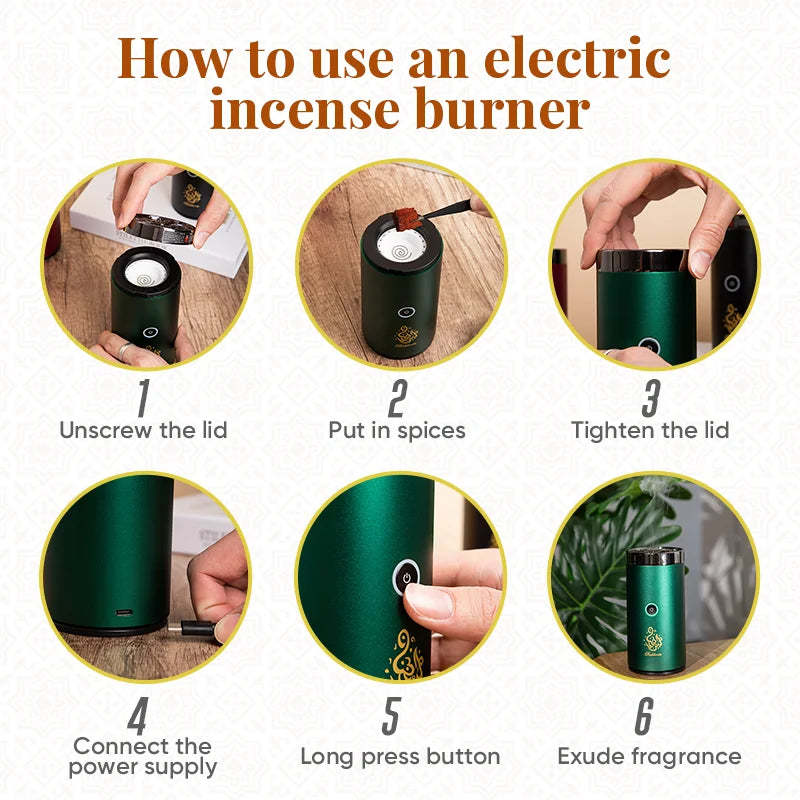 How to use an electric incense burner

1
Unscrew the lid

2
Put in spices

3
Tighten the lid

4
Connect the power supply

5
Long press button

6
Exude fragrance